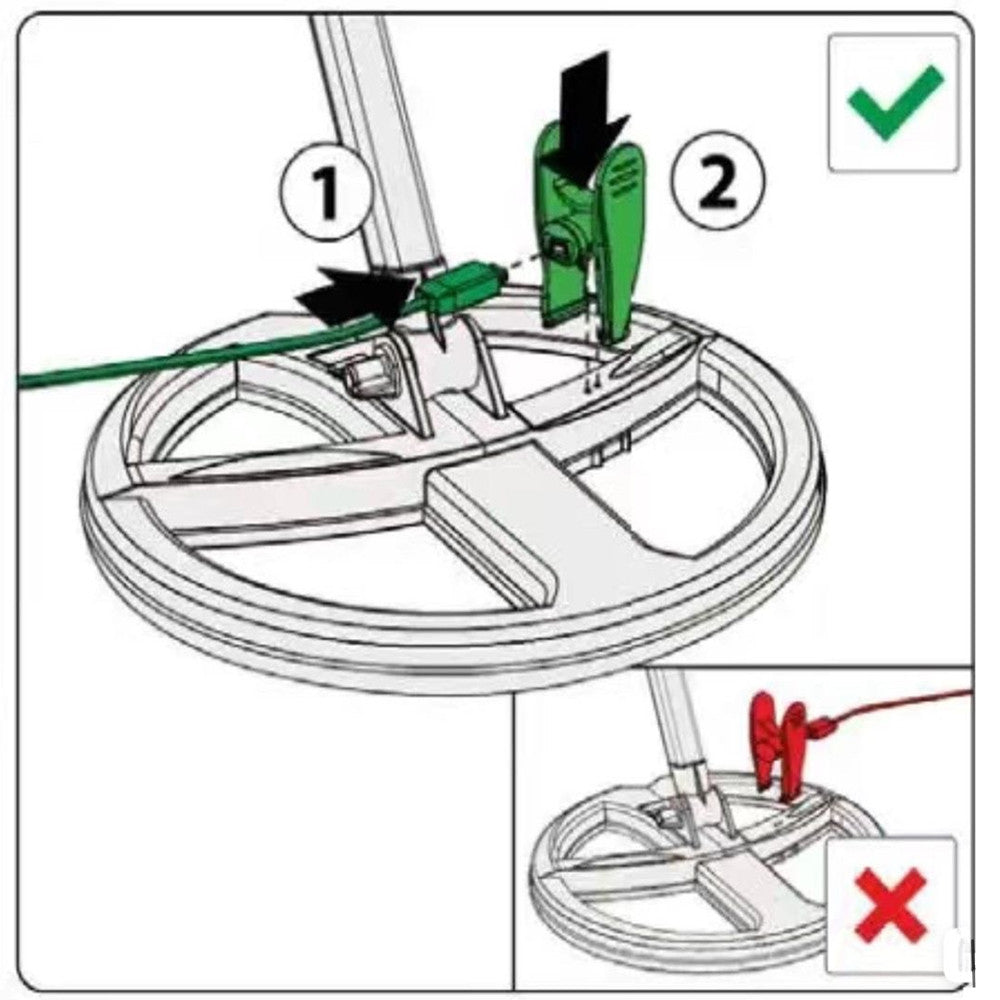 1

2